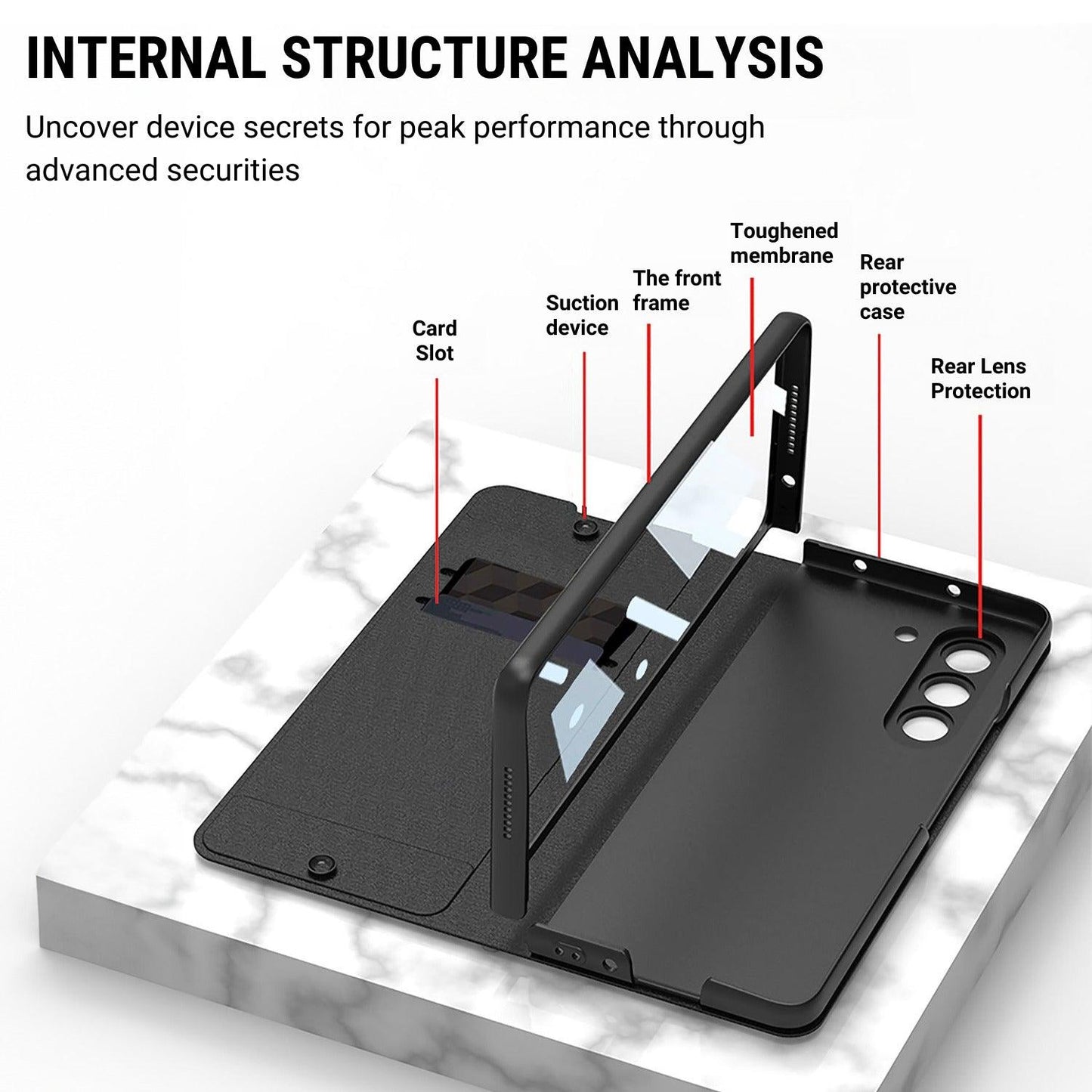 INTERNAL STRUCTURE ANALYSIS

Uncover device secrets for peak performance through advanced securities

Card Slot

Suction device

The front frame

Toughened membrane

Rear protective case

Rear Lens Protection