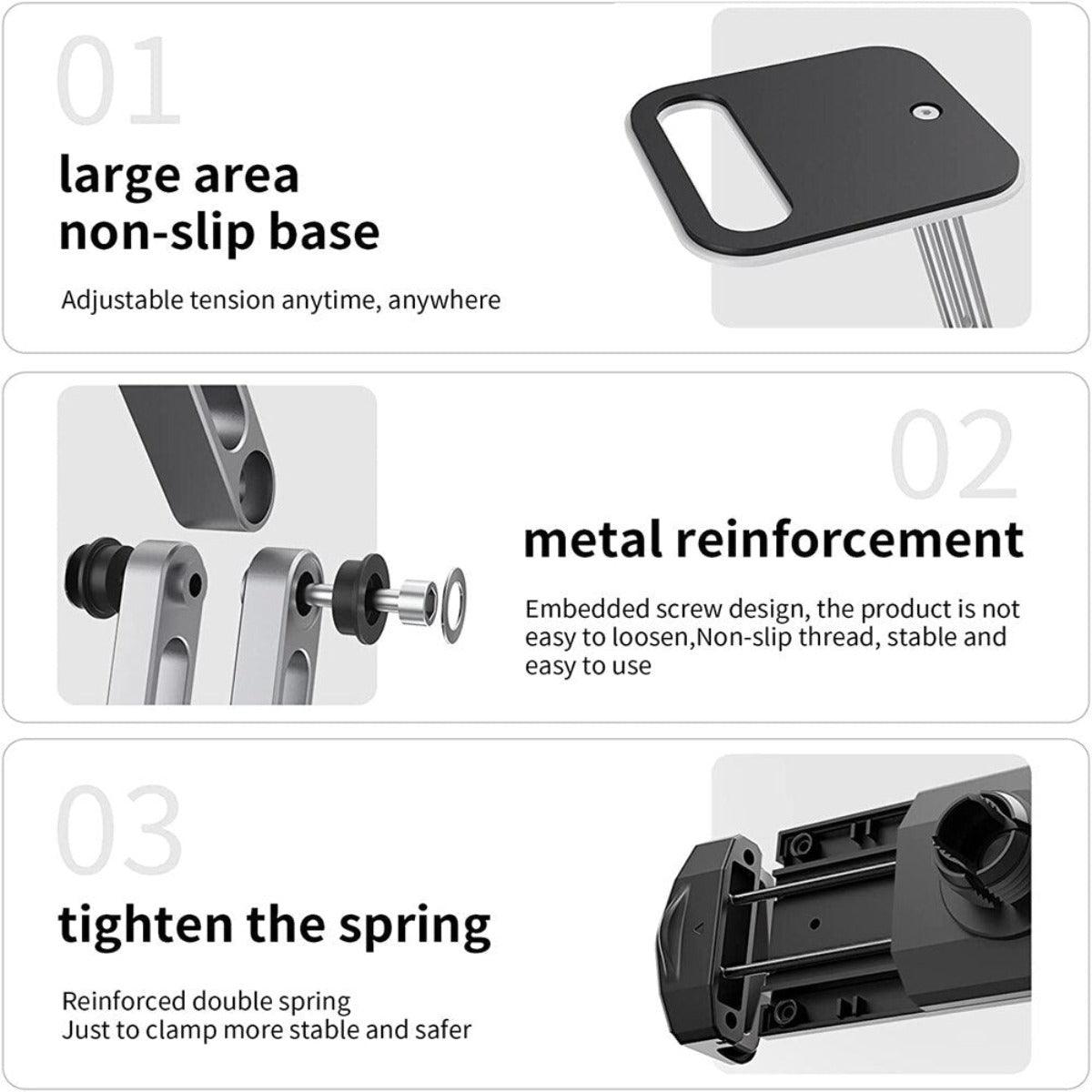 01

large area non-slip base

Adjustable tension anytime, anywhere

02

metal reinforcement

Embedded screw design, the product is not easy to loosen,Non-slip thread, stable and easy to use

03

tighten the spring

Reinforced double spring
Just to clamp more stable and safer