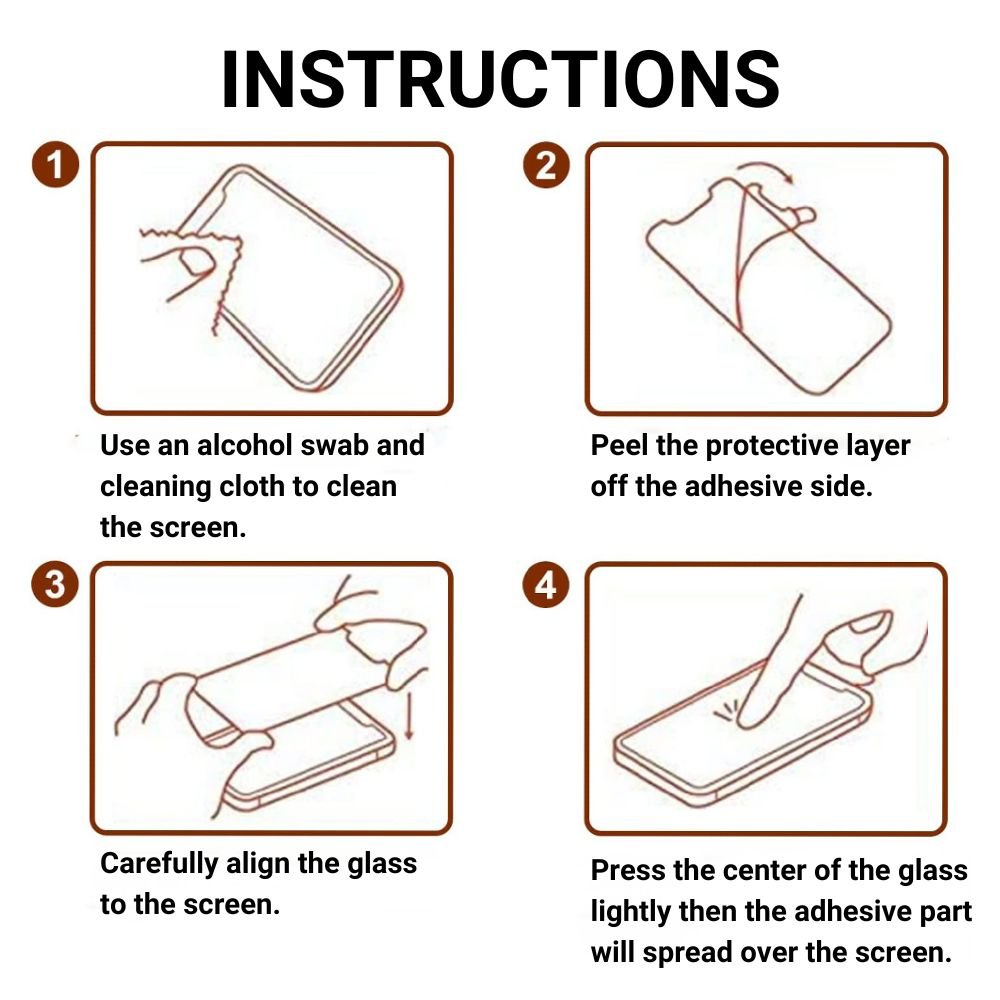 INSTRUCTIONS

1

Use an alcohol swab and cleaning cloth to clean the screen.

2

Peel the protective layer off the adhesive side.

3

Carefully align the glass to the screen.

4

Press the center of the glass lightly then the adhesive part will spread over the screen.